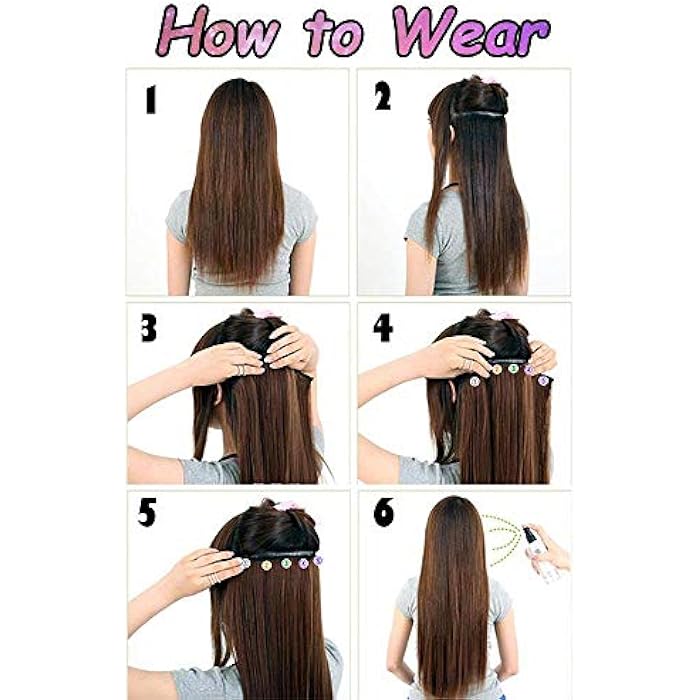 How to Wear

1

2

3

4

5

6